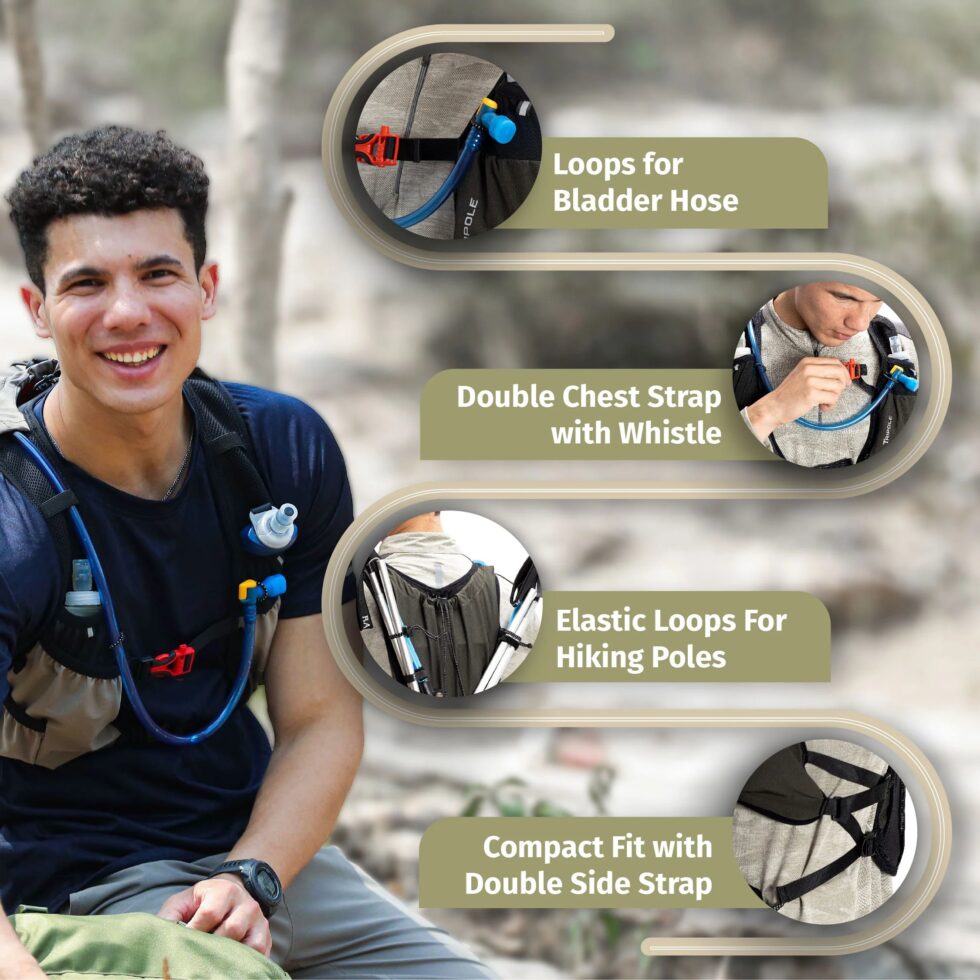 Loops for Bladder Hose

Double Chest Strap with Whistle

Elastic Loops For Hiking Poles

Compact Fit with Double Side Strap