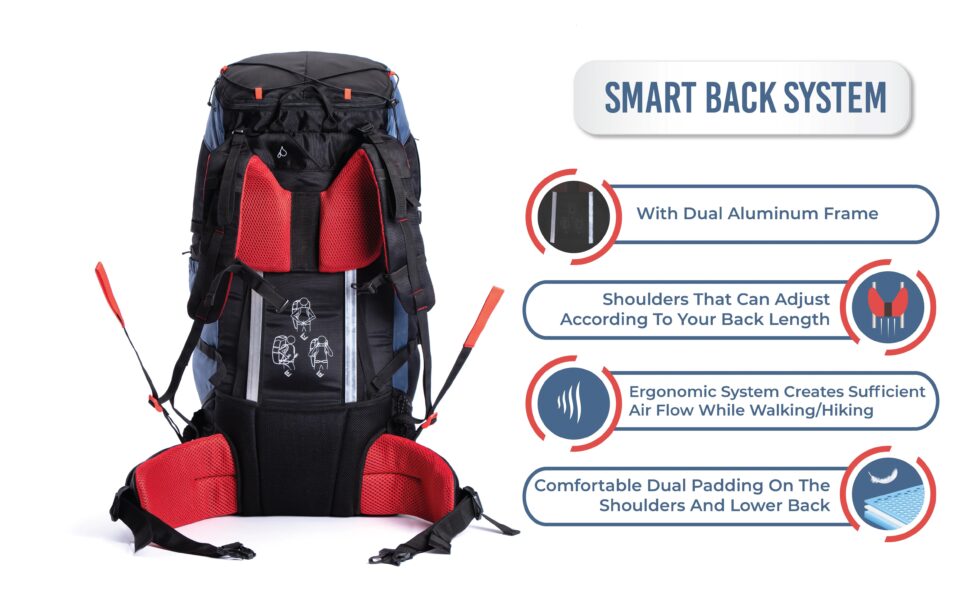 SMART BACK SYSTEM

With Dual Aluminum Frame

Shoulders That Can Adjust According To Your Back Length

Ergonomic System Creates Sufficient Air Flow While Walking/Hiking

Comfortable Dual Padding On The Shoulders And Lower Back